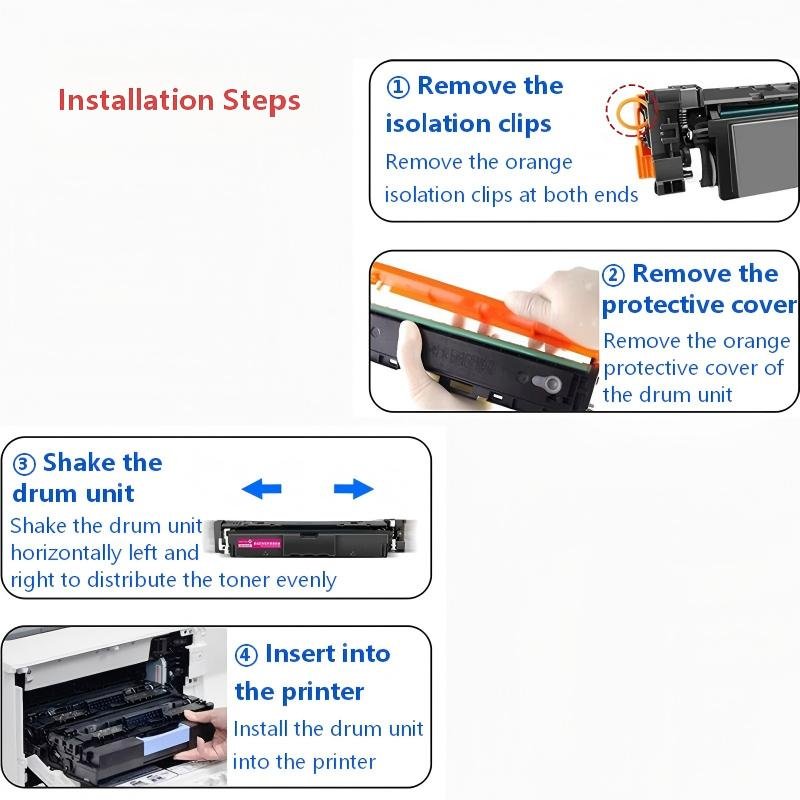 Installation Steps

① Remove the isolation clips
Remove the orange isolation clips at both ends

② Remove the protective cover
Remove the orange protective cover of the drum unit

③ Shake the drum unit
Shake the drum unit horizontally left and right to distribute the toner evenly

④ Insert into the printer
Install the drum unit into the printer